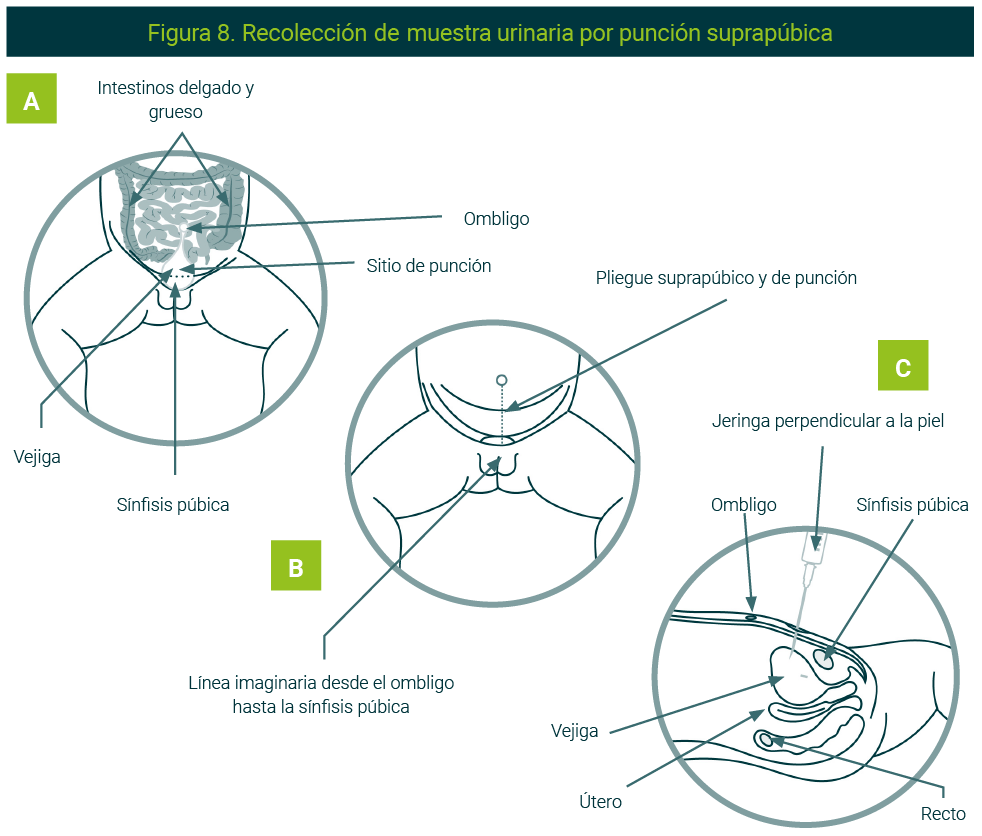 Figura 8. Recolección de muestra urinaria por punción suprapúbica

A

Intestinos delgado y grueso

Ombligo

Sitio de punción

Vejiga

Sínfisis púbica

Pliegue suprapúbico y de punción

B

Línea imaginaria desde el ombligo hasta la sínfisis púbica

C

Jeringa perpendicular a la piel

Ombligo

Sínfisis púbica

Vejiga

Útero

Recto