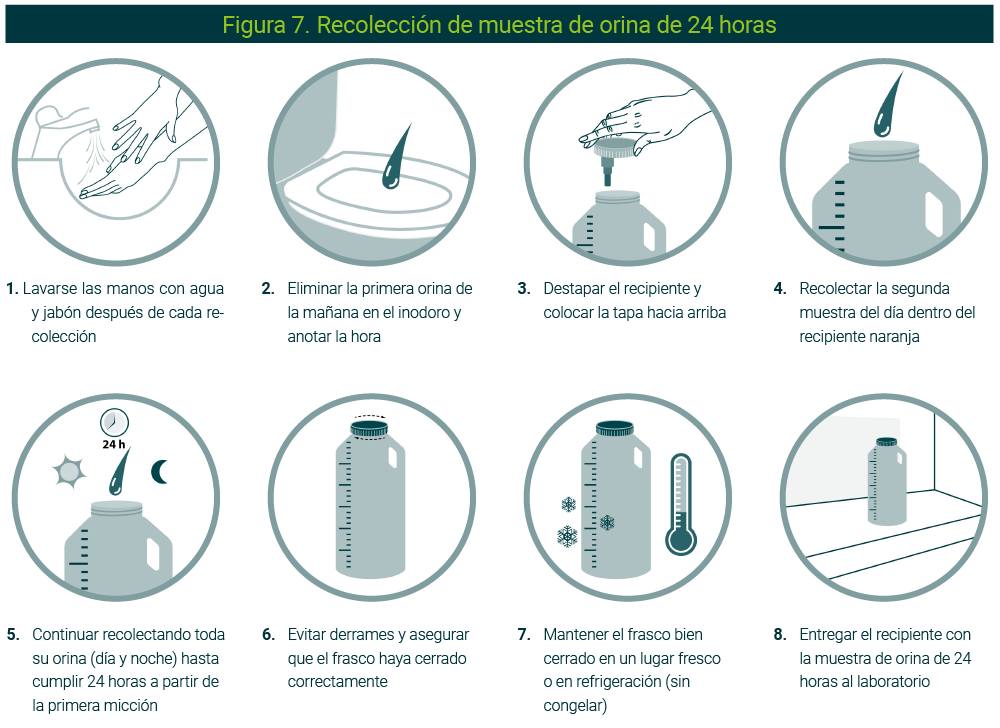 Figura 7. Recolección de muestra de orina de 24 horas

1. Lavarse las manos con agua y jabón después de cada recolección

2. Eliminar la primera orina de la mañana en el inodoro y anotar la hora

3. Destapar el recipiente y colocar la tapa hacia arriba

4. Recolectar la segunda muestra del día dentro del recipiente naranja

24 h

5. Continuar recolectando toda su orina (día y noche) hasta cumplir 24 horas a partir de la primera micción

6. Evitar derrames y asegurar que el frasco haya cerrado correctamente

7. Mantener el frasco bien cerrado en un lugar fresco o en refrigeración (sin congelar)

8. Entregar el recipiente con la muestra de orina de 24 horas al laboratorio